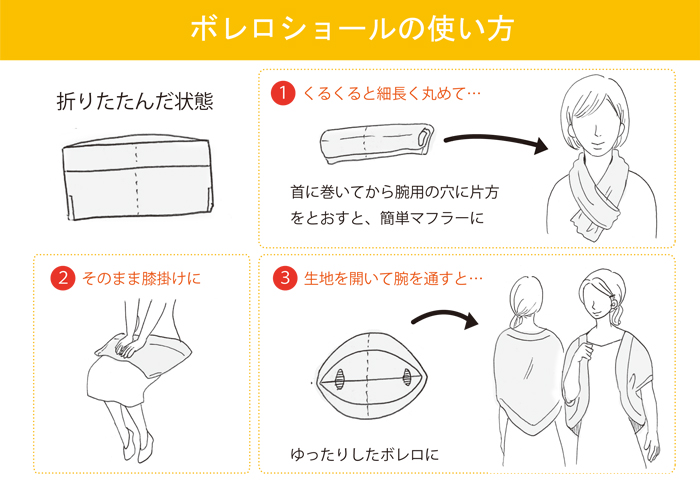 ボレロショールの使い方

折りたたんだ状態

1 くるくると細長く丸めて…

首に巻いてから腕用の穴に片方をとおすと、簡単マフラーに

2 そのまま膝掛けに

3 生地を開いて腕を通すと…

ゆったりしたボレロに