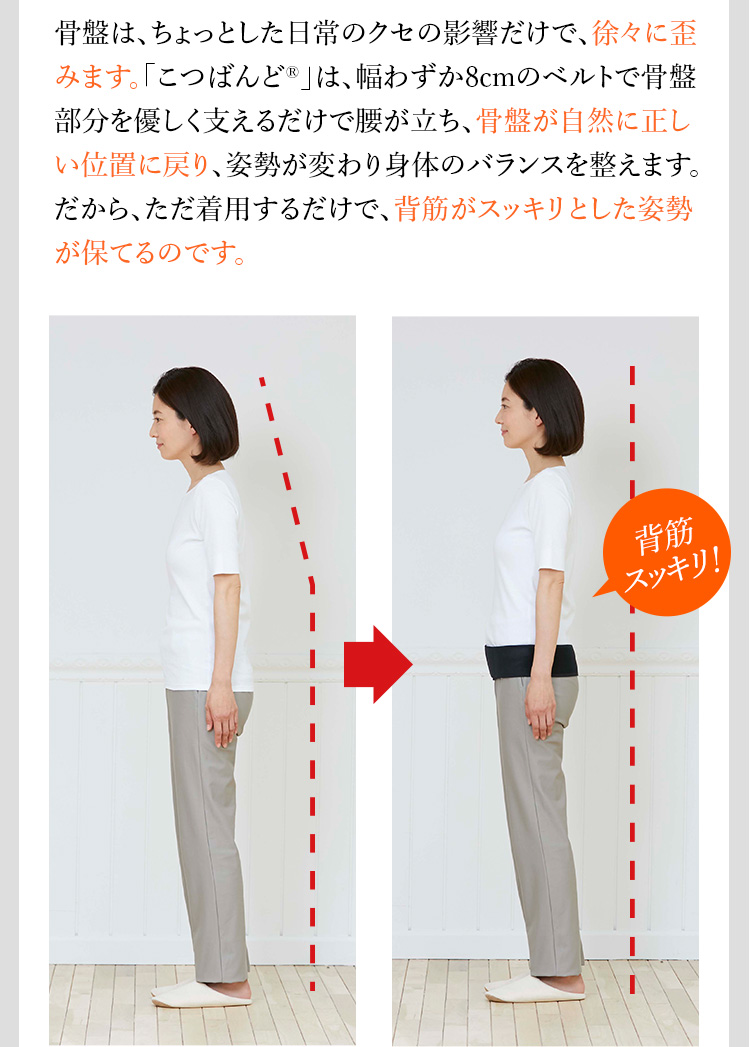 骨盤は、ちょっとした日常のクセの影響だけで、徐々に歪みます。「こつばんど®」は、幅わずか8cmのベルトで骨盤部分を優しく支えるだけで腰が立ち、骨盤が自然に正しい位置に戻り、姿勢が変わり身体のバランスを整えます。だから、ただ着用するだけで、背筋がスッキリとした姿勢が保てるのです。

背筋スッキリ!